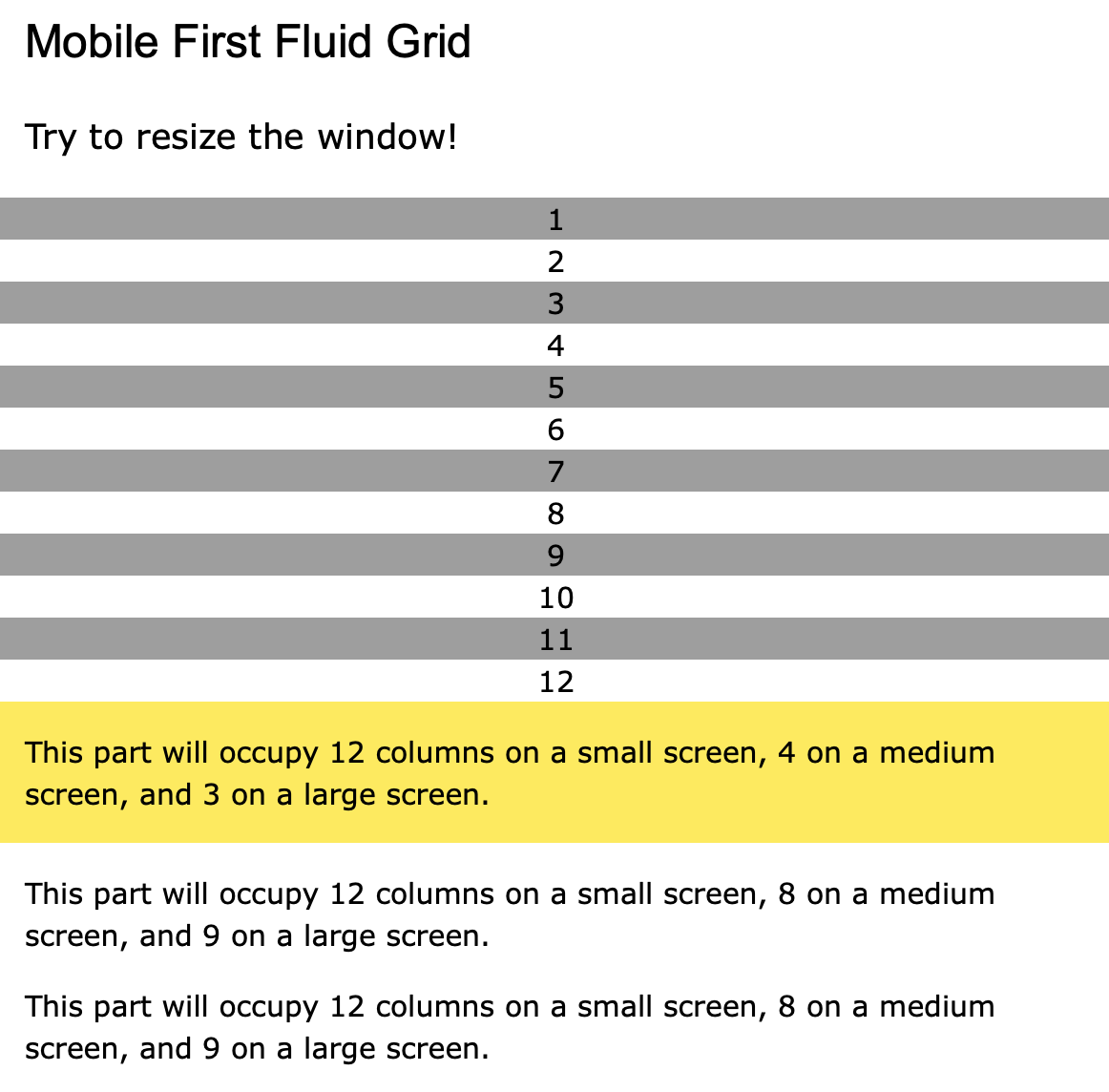 Mobile First Fluid Grid

Try to resize the window!

1
2
3
4
5
6
7
8
9
10
11
12

This part will occupy 12 columns on a small screen, 4 on a medium screen, and 3 on a large screen.

This part will occupy 12 columns on a small screen, 8 on a medium screen, and 9 on a large screen.

This part will occupy 12 columns on a small screen, 8 on a medium screen, and 9 on a large screen.